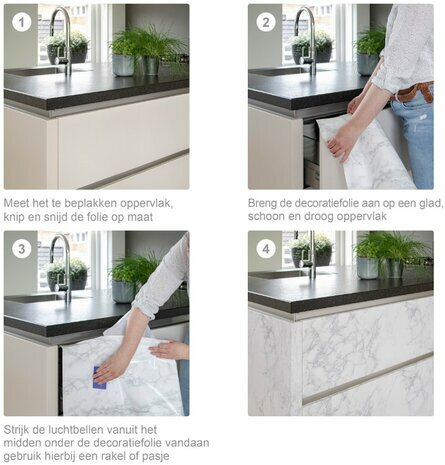 1

Meet het te beplakken oppervlak, knip en snijd de folie op maat

2

Breng de decoratiefolie aan op een glad, schoon en droog oppervlak

3

Strijk de luchtbellen vanuit het midden onder de decoratiefolie vandaan gebruik hierbij een rakel of pasje

4